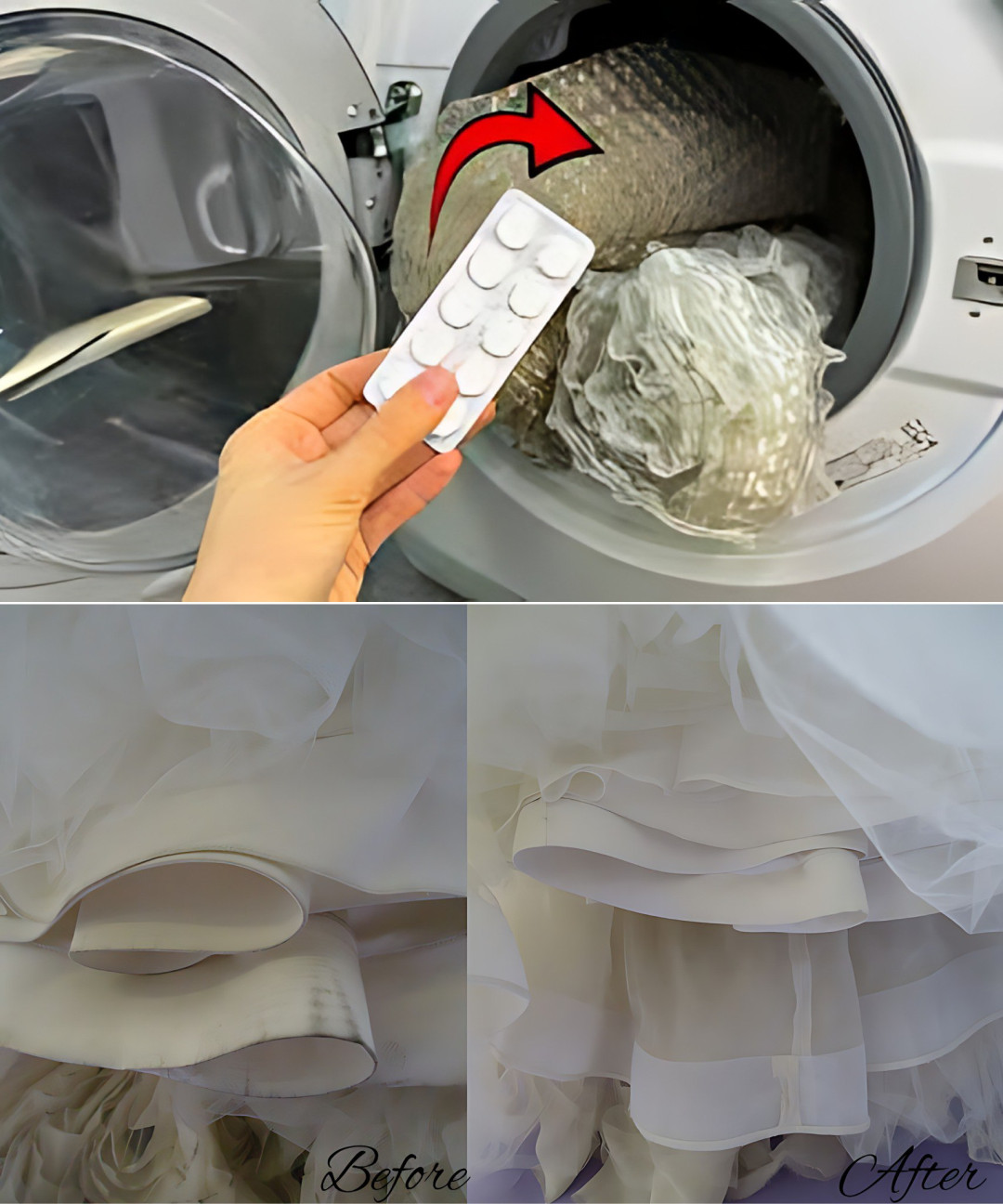 Before

After